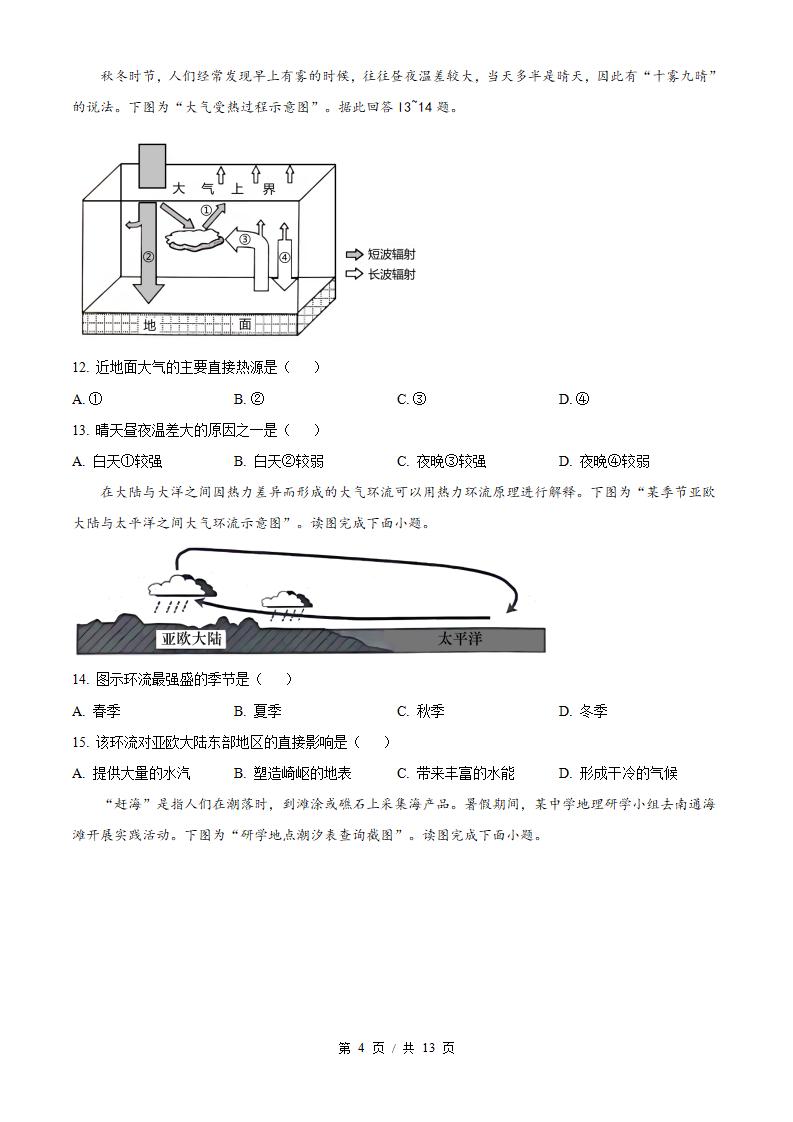 秋冬时节，人们经常发现早上有雾的时候，往往昼夜温差较大，当天多半是晴天，因此有“十雾九晴”的说法。下图为“大气受热过程示意图”。据此回答 13~14 题。

大 气 上 界

①

②

③

④

短波辐射

长波辐射

地 面

12. 近地面大气的主要直接热源是（　）

A. ①　　B. ②　　C. ③　　D. ④

13. 晴天昼夜温差大的原因之一是（　）

A. 白天①较强　　B. 白天②较弱　　C. 夜晚③较强　　D. 夜晚④较弱

在大陆与大洋之间因热力差异而形成的大气环流可以用热力环流原理进行解释。下图为“某季节亚欧大陆与太平洋之间大气环流示意图”。读图完成下面小题。

亚欧大陆

太平洋

14. 图示环流最强盛的季节是（　）

A. 春季　　B. 夏季　　C. 秋季　　D. 冬季

15. 该环流对亚欧大陆东部地区的直接影响是（　）

A. 提供大量的水汽　　B. 塑造崎岖的地表　　C. 带来丰富的水能　　D. 形成干冷的气候

“赶海”是指人们在潮落时，到滩涂或礁石上采集海产品。暑假期间，某中学地理研学小组去南通海滩开展实践活动。下图为“研学地点潮汐表查询截图”。读图完成下面小题。

第 4 页 / 共 13 页